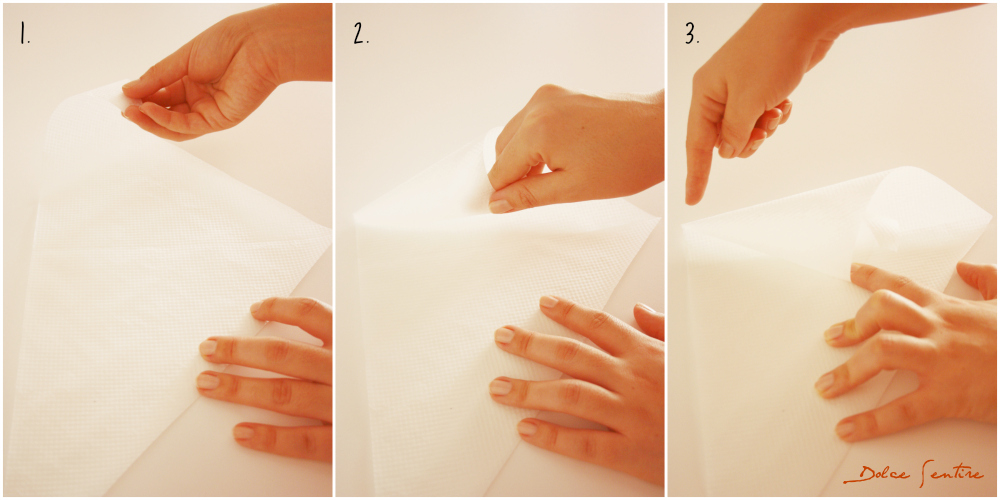 1.

2.

3.

Dolce Sentire